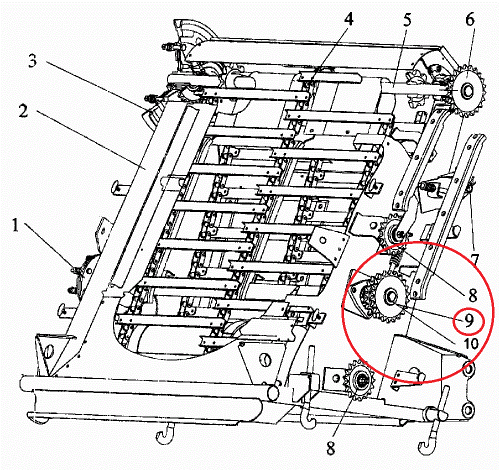 4
5
6
3
2
1
7
8
9
10
8